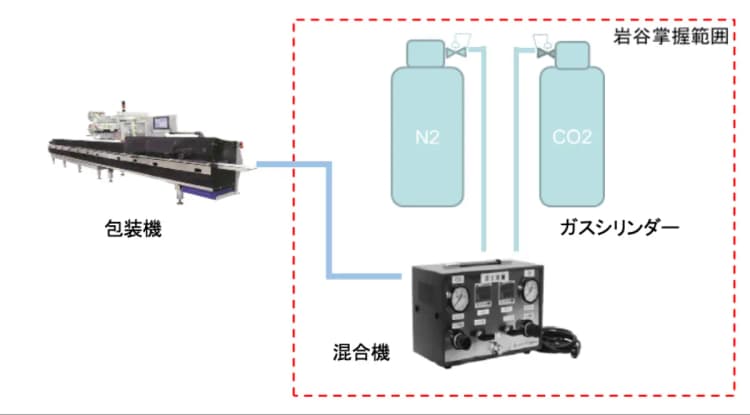 岩谷掌握範囲

N2

CO2

包装機

ガスシリンダー

混合機